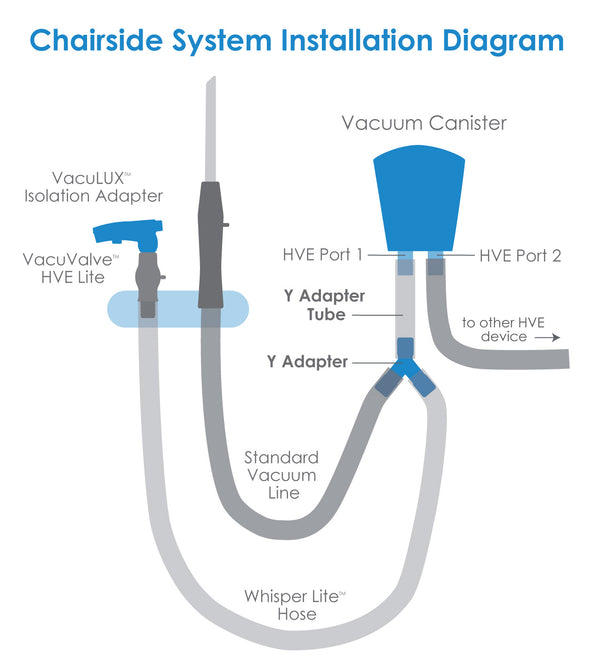 Chairside System Installation Diagram

Vacuum Canister

VacuLUX™ Isolation Adapter

VacuValve™ HVE Lite

HVE Port 1

HVE Port 2

Y Adapter Tube

to other HVE device →

Y Adapter

Standard Vacuum Line

Whisper Lite™ Hose